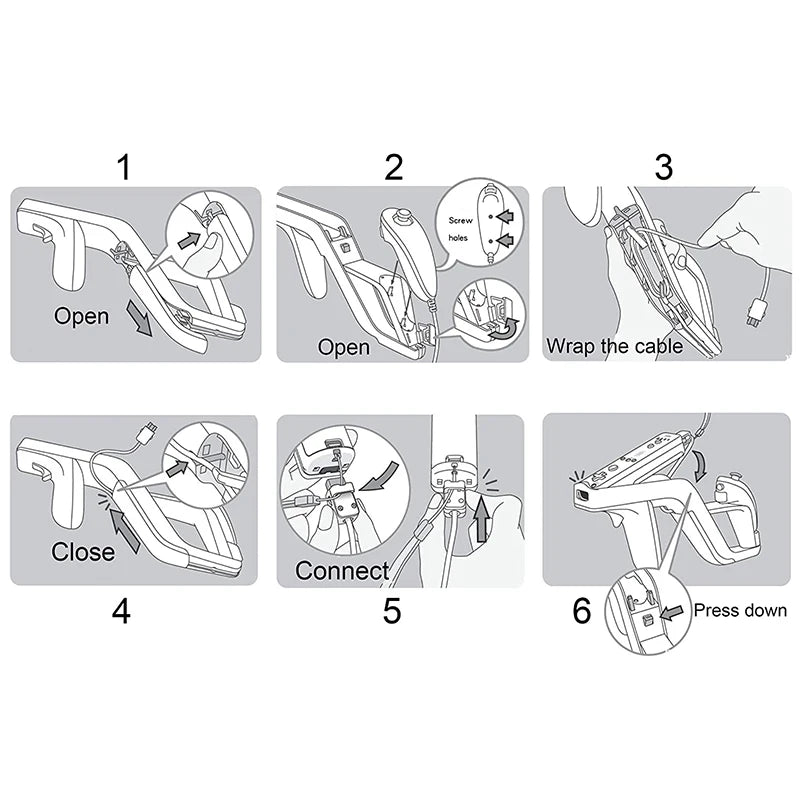 1

Open

2

Screw holes

Open

3

Wrap the cable

Close

4

Connect

5

6

Press down